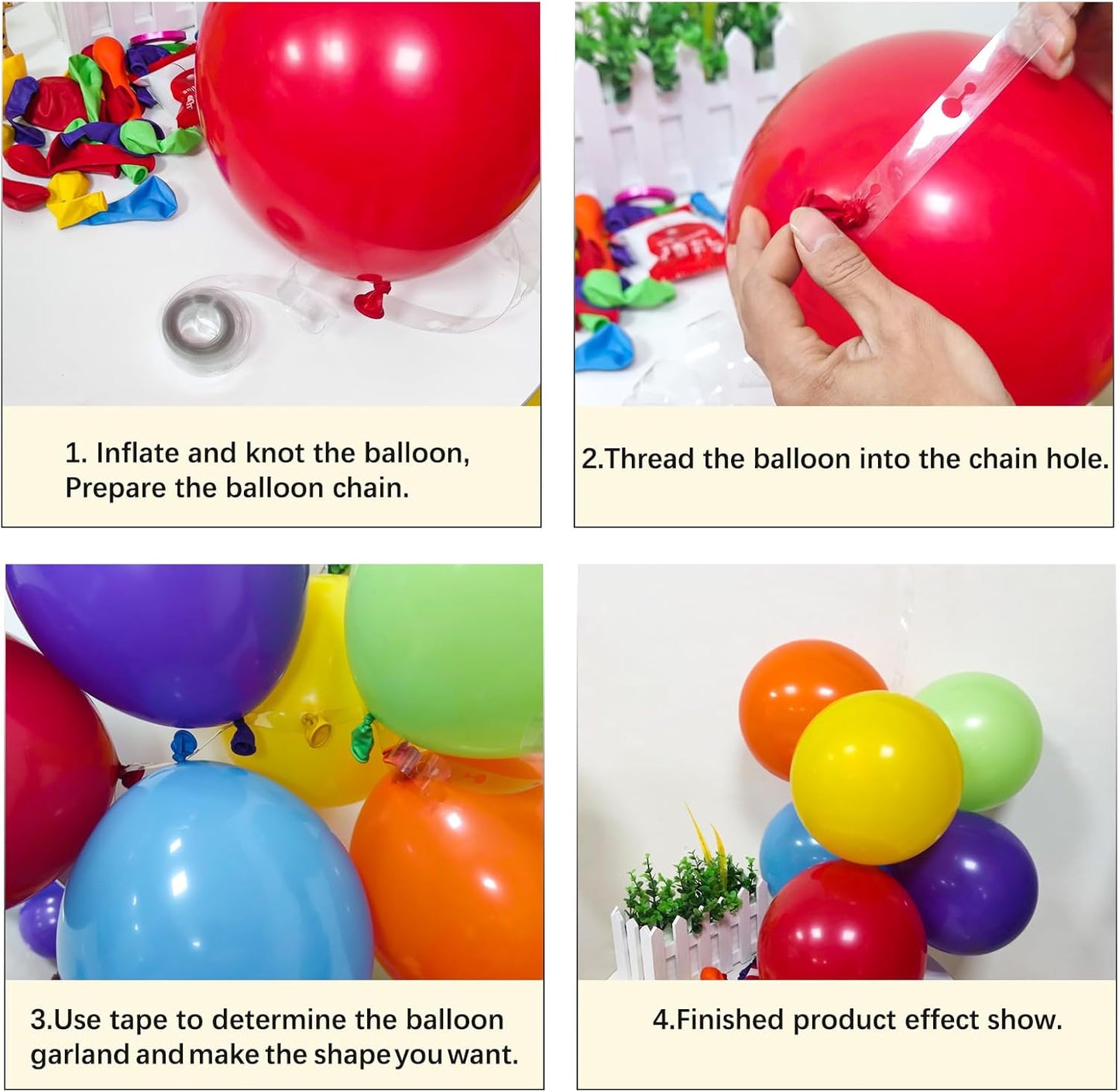 1. Inflate and knot the balloon, Prepare the balloon chain.

2.Thread the balloon into the chain hole.

3.Use tape to determine the balloon garland and make the shape you want.

4.Finished product effect show.