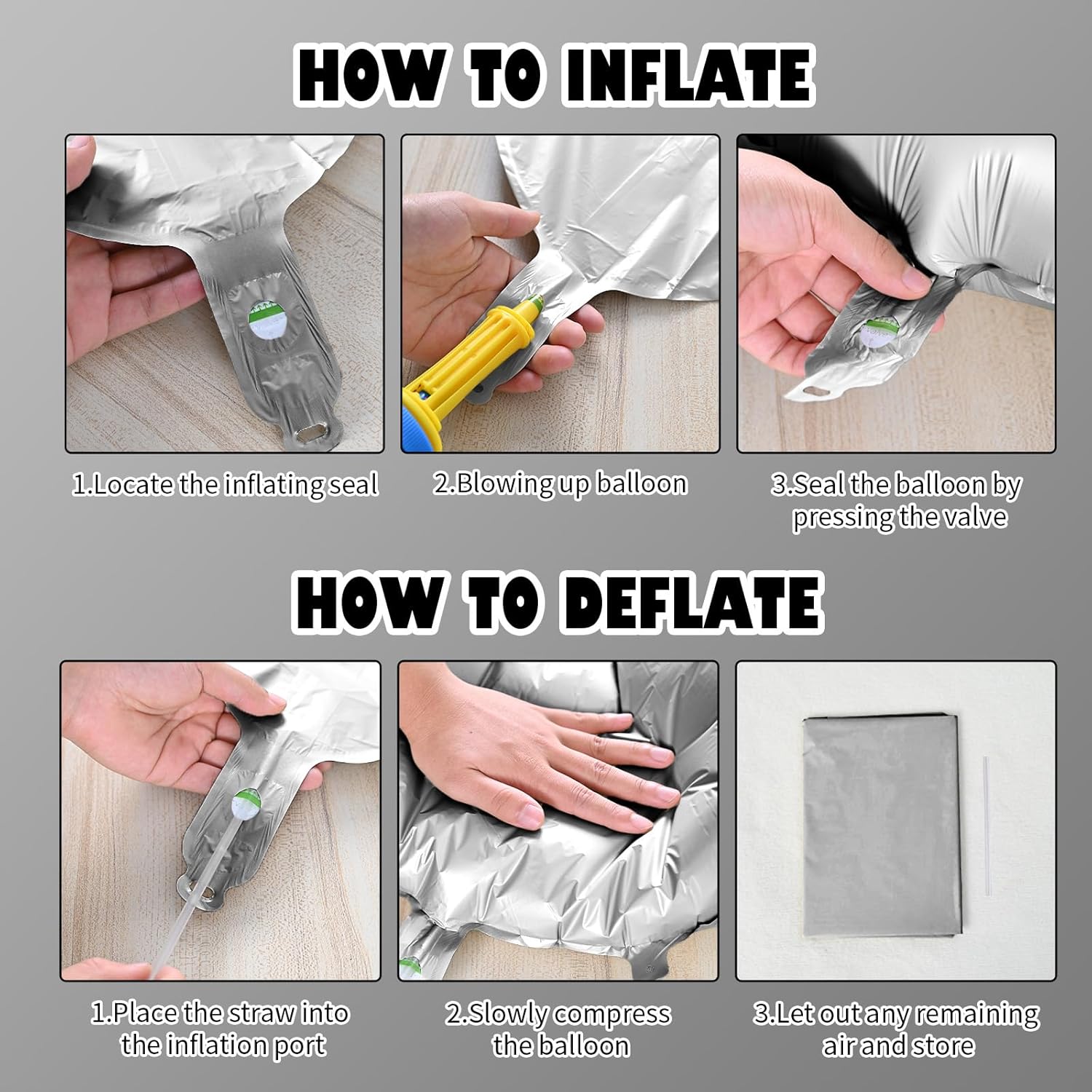 HOW TO INFLATE

1.Locate the inflating seal

2.Blowing up balloon

3.Seal the balloon by pressing the valve

HOW TO DEFLATE

1.Place the straw into the inflation port

2.Slowly compress the balloon

3.Let out any remaining air and store