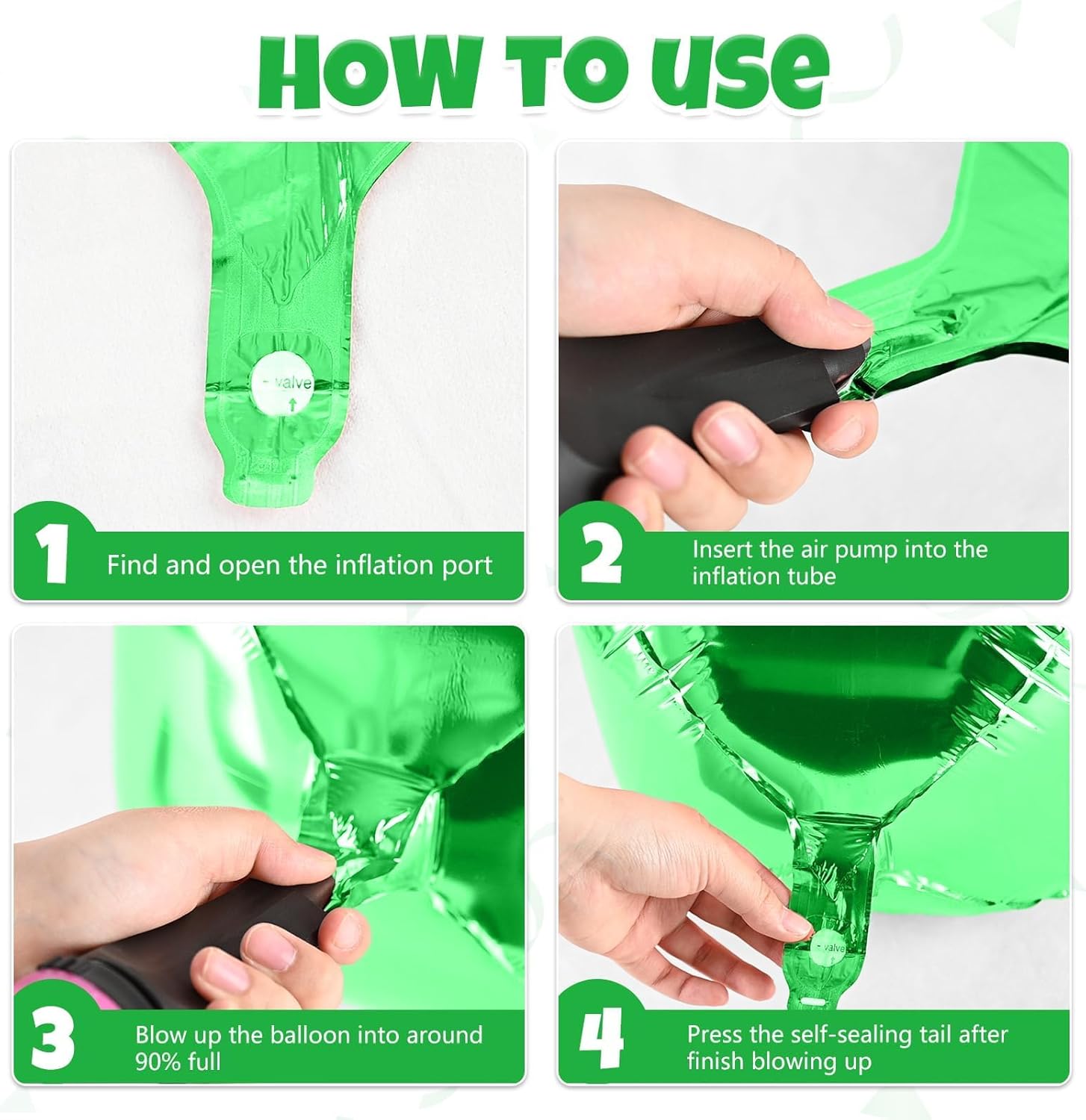 HOW TO USE

valve

1 Find and open the inflation port

2 Insert the air pump into the inflation tube

3 Blow up the balloon into around 90% full

valve

4 Press the self-sealing tail after finish blowing up