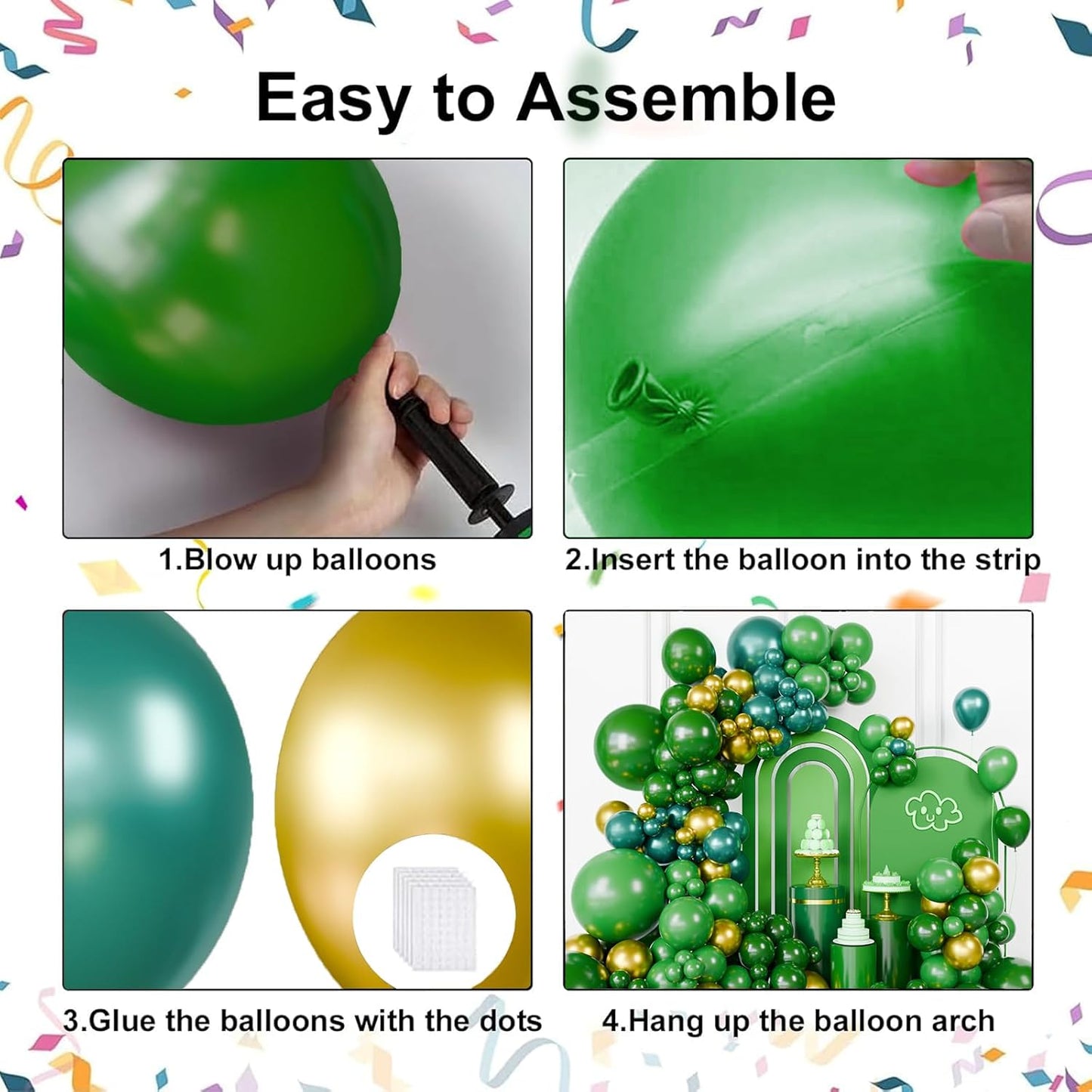 Easy to Assemble

1.Blow up balloons

2.Insert the balloon into the strip

3.Glue the balloons with the dots

4.Hang up the balloon arch