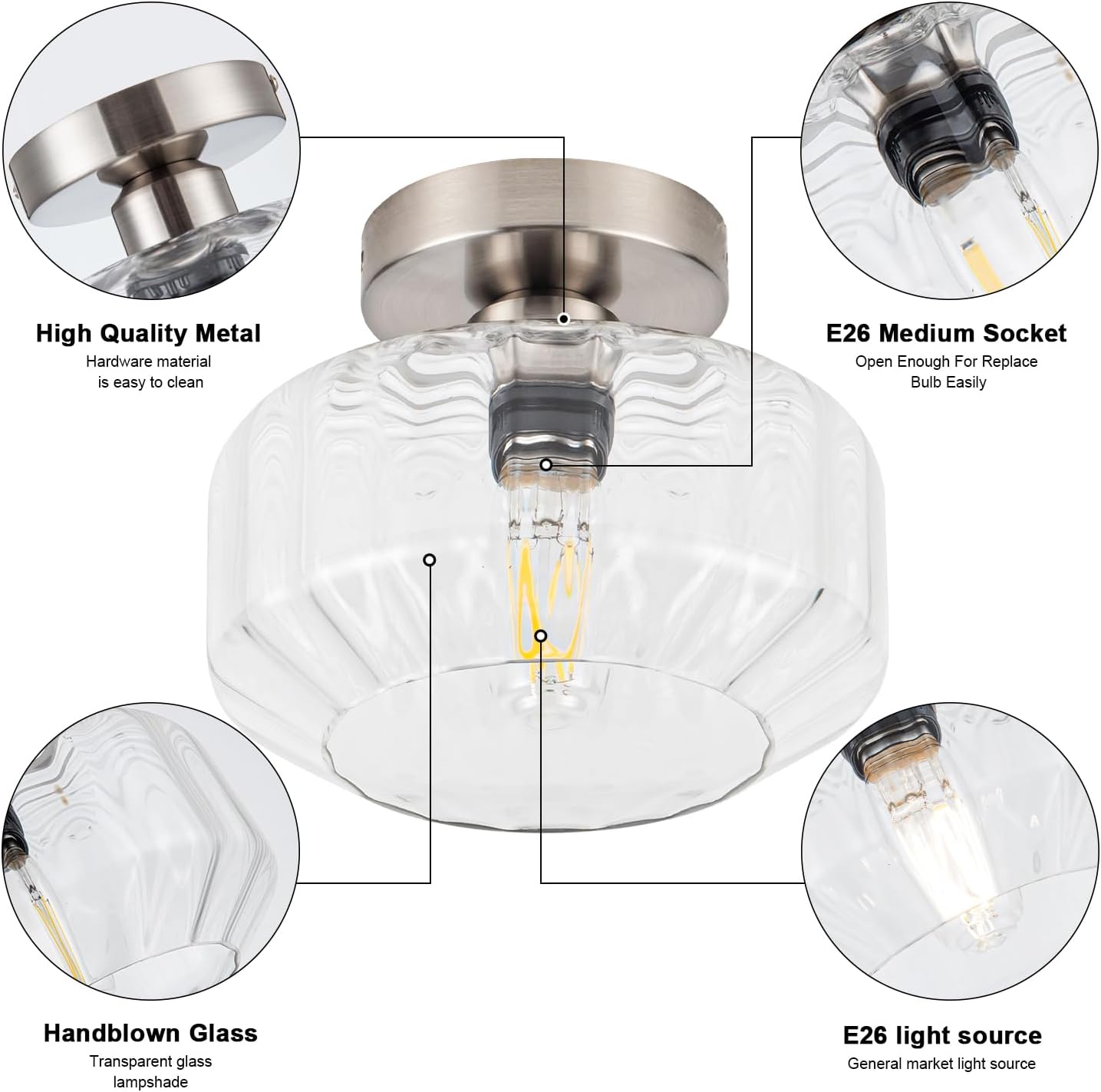 High Quality Metal
Hardware material is easy to clean

E26 Medium Socket
Open Enough For Replace Bulb Easily

Handblown Glass
Transparent glass lampshade

E26 light source
General market light source