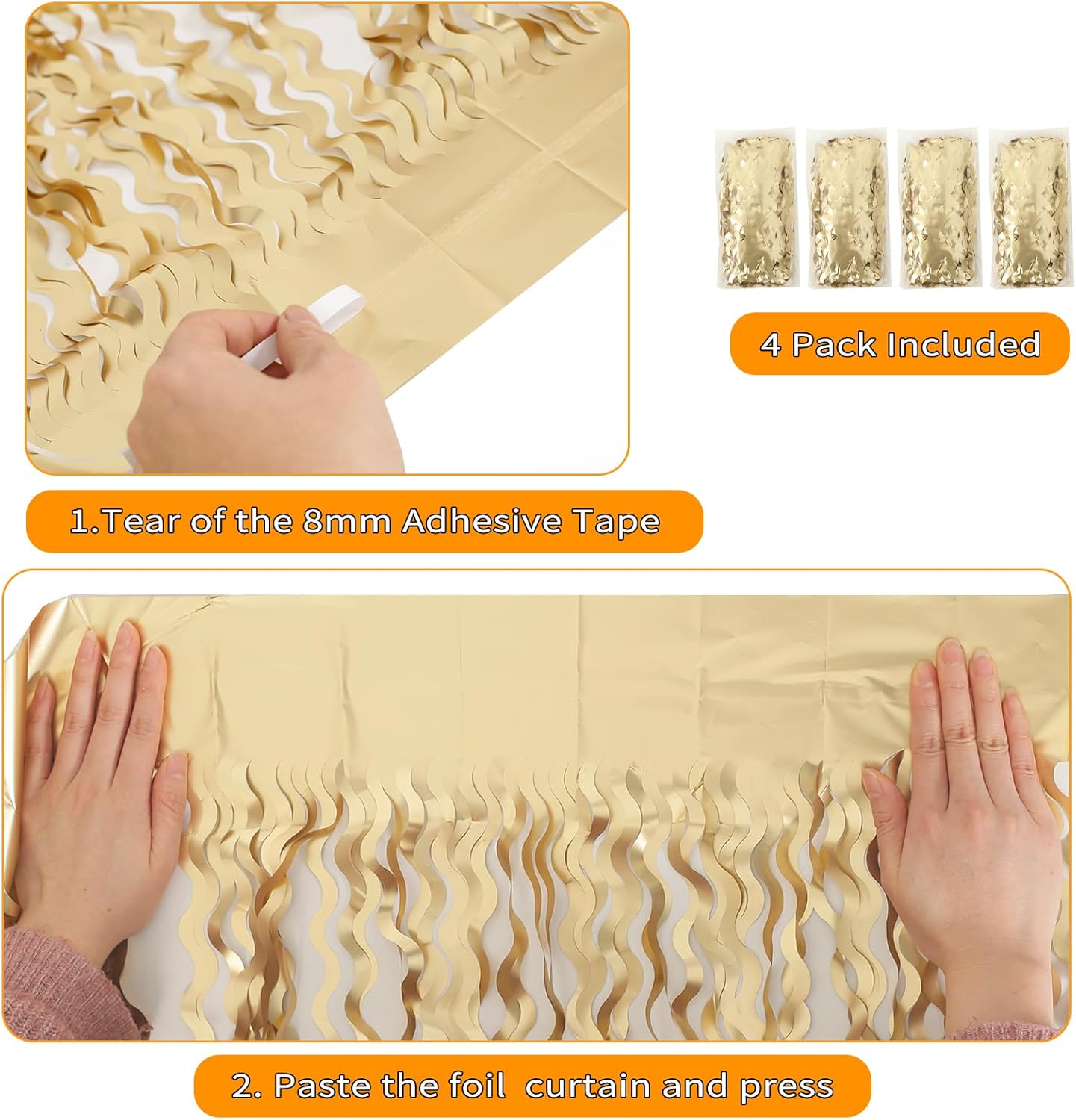 4 Pack Included

1.Tear of the 8mm Adhesive Tape

2. Paste the foil  curtain and press