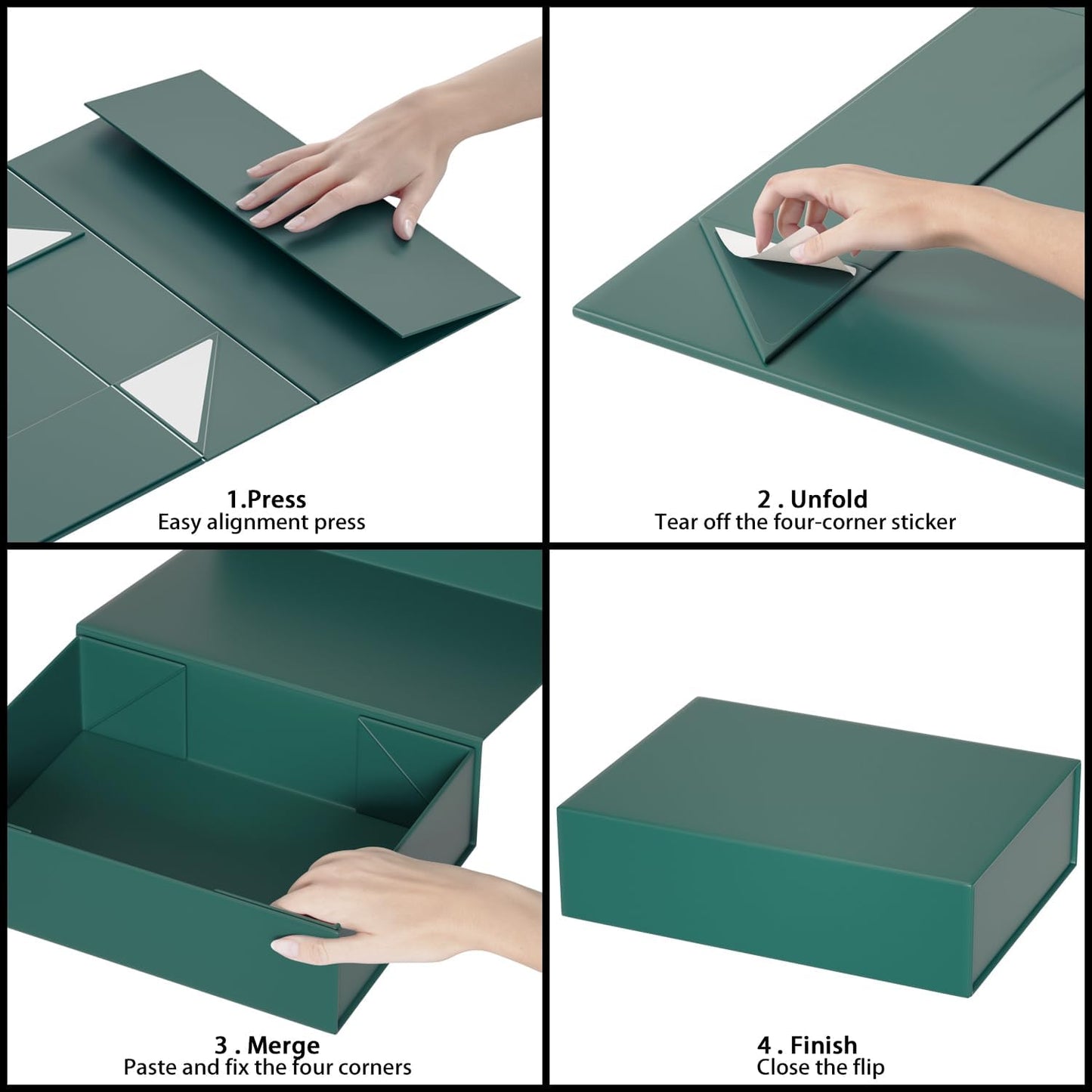 1.Press
Easy alignment press

2 . Unfold
Tear off the four-corner sticker

3 . Merge
Paste and fix the four corners

4 . Finish
Close the flip