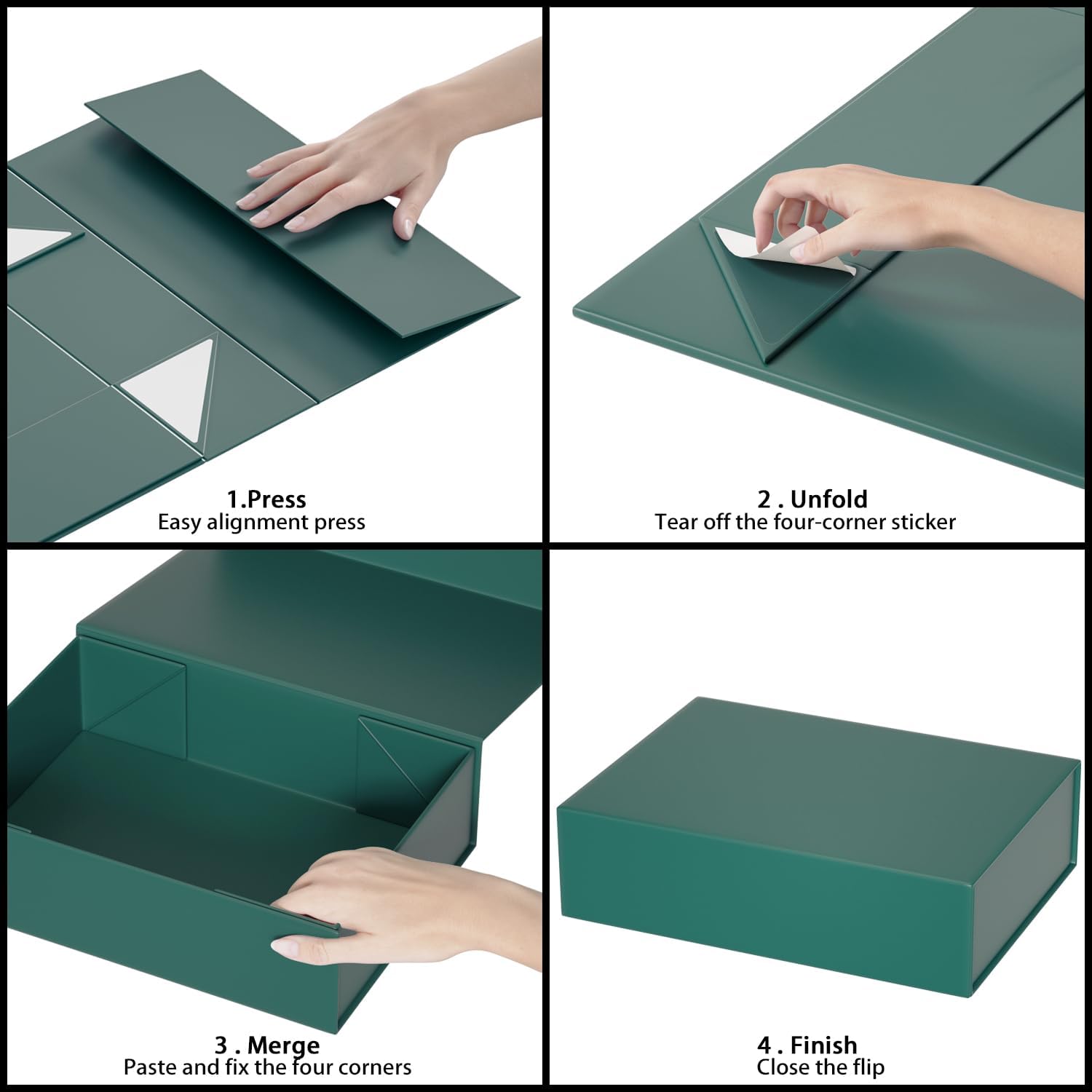 1.Press
Easy alignment press

2 . Unfold
Tear off the four-corner sticker

3 . Merge
Paste and fix the four corners

4 . Finish
Close the flip