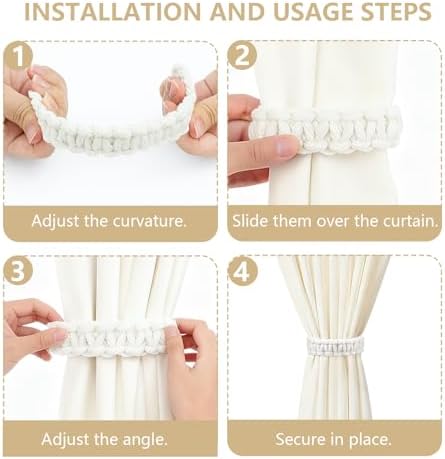 INSTALLATION AND USAGE STEPS

1

Adjust the curvature.

2

Slide them over the curtain.

3

Adjust the angle.

4

Secure in place.